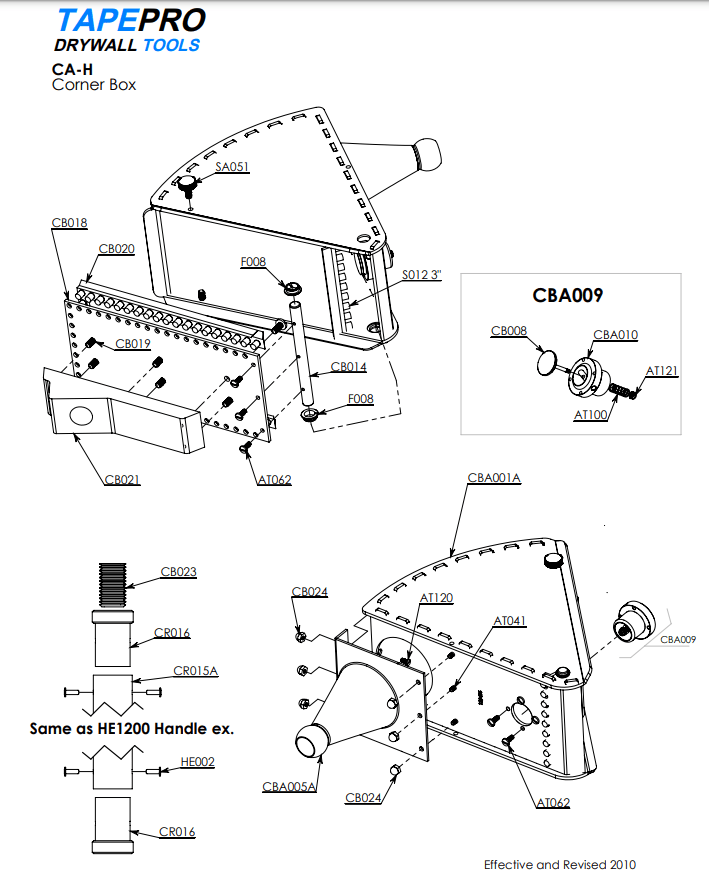 TAPEPRO
DRYWALL TOOLS

CA-H
Corner Box

SA051
CB018
CB020
F008
S012 3"
CB019
CB014
F008
CB021
AT062

CBA009
CB008
CBA010
AT121
AT100

CBA001A
CB023
CR016
CR015A
Same as HE1200 Handle ex.
HE002
CR016
CB024
AT120
AT041
CBA009
CBA005A
CB024
AT062

Effective and Revised 2010